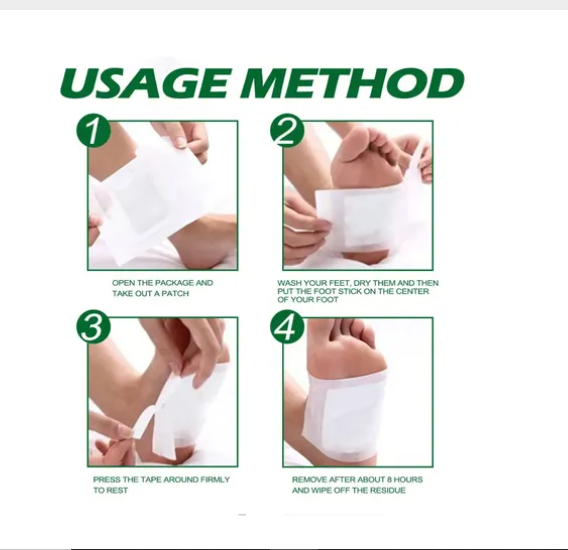 USAGE METHOD

1

OPEN THE PACKAGE AND TAKE OUT A PATCH

2

WASH YOUR FEET, DRY THEM AND THEN PUT THE FOOT STICK ON THE CENTER OF YOUR FOOT

3

PRESS THE TAPE AROUND FIRMLY TO REST

4

REMOVE AFTER ABOUT 8 HOURS AND WIPE OFF THE RESIDUE